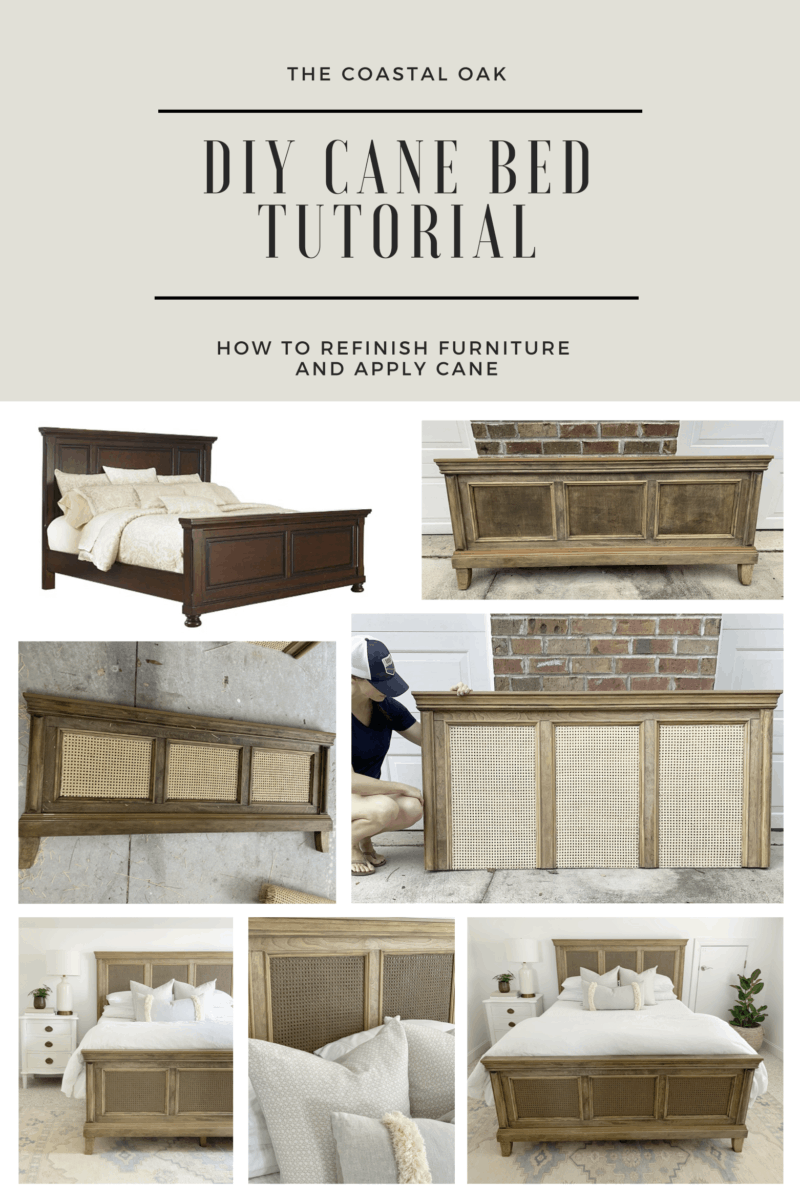 THE COASTAL OAK

DIY CANE BED TUTORIAL

HOW TO REFINISH FURNITURE AND APPLY CANE